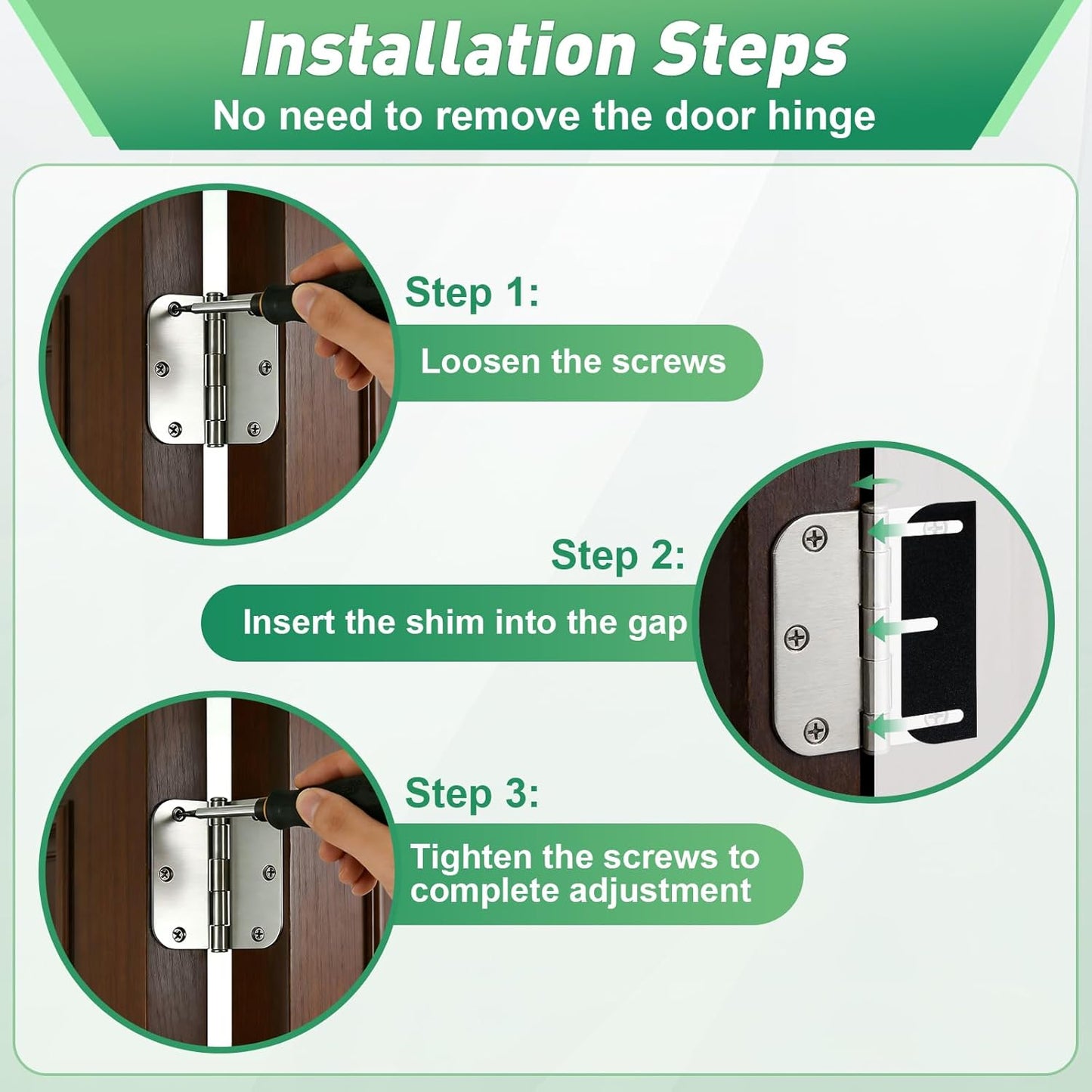 Installation Steps
No need to remove the door hinge

Step 1:
Loosen the screws

Step 2:
Insert the shim into the gap

Step 3:
Tighten the screws to complete adjustment